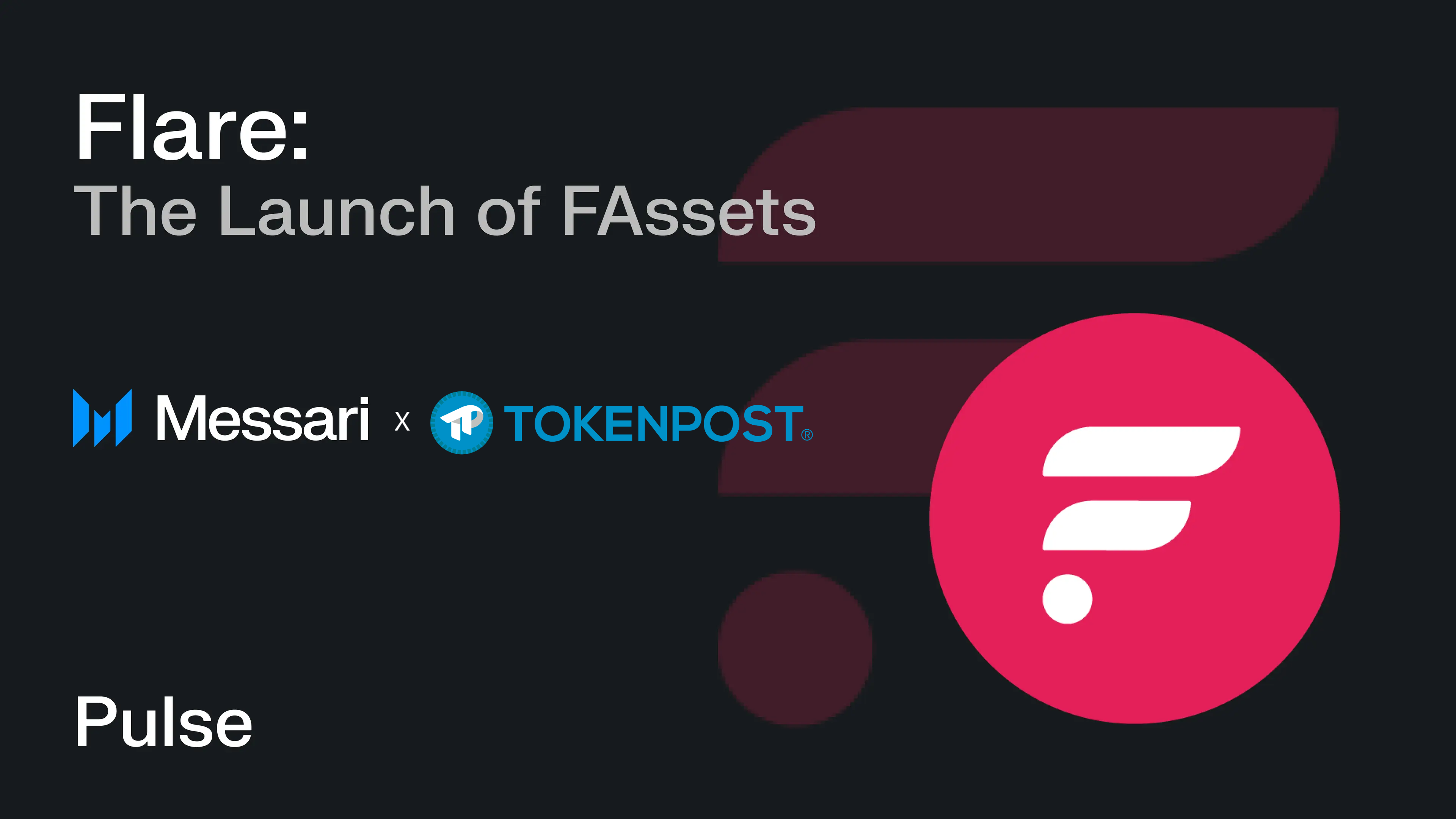 Flare:
The Launch of FAssets

Messari x TOKENPOST®

Pulse